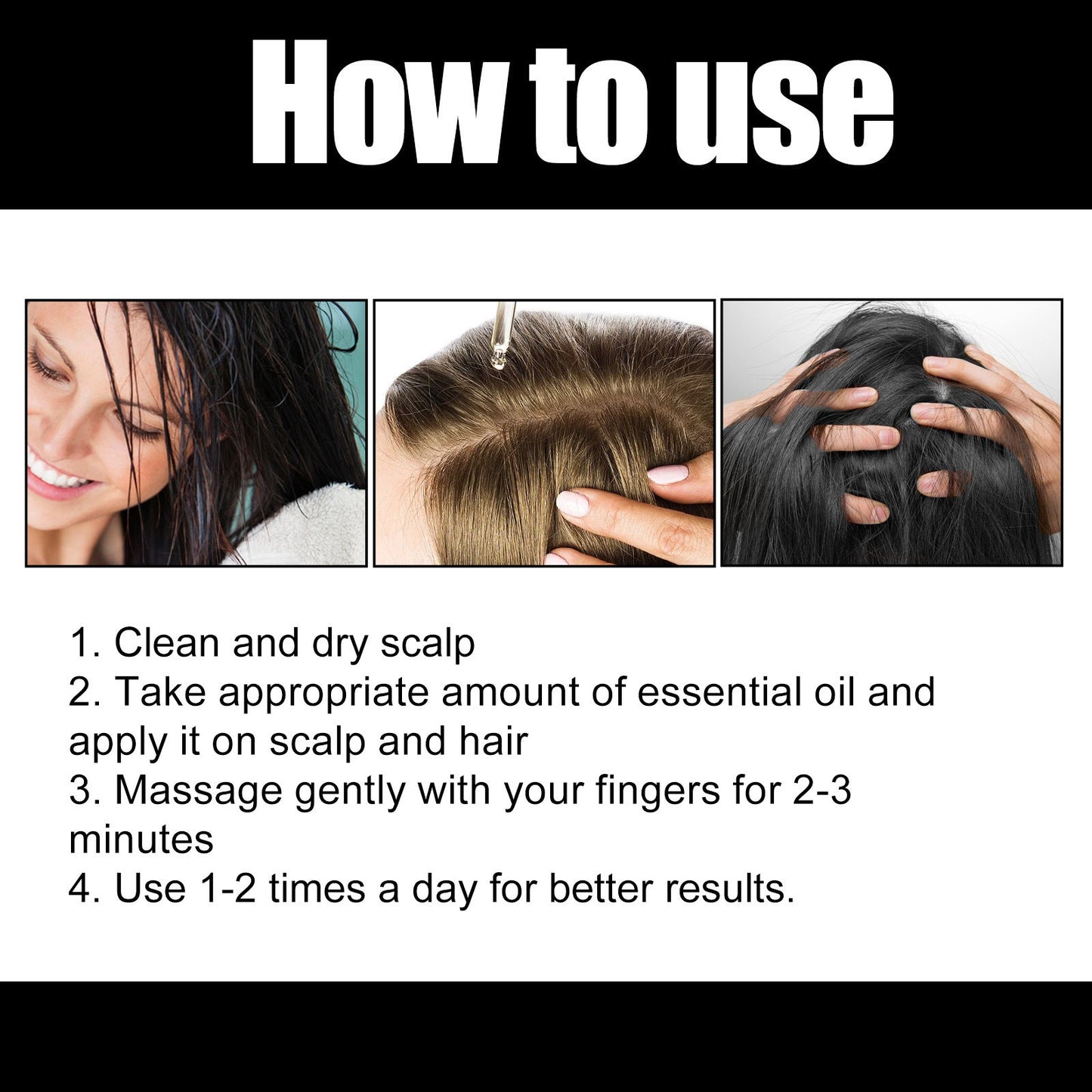 How to use

1. Clean and dry scalp
2. Take appropriate amount of essential oil and apply it on scalp and hair
3. Massage gently with your fingers for 2-3 minutes
4. Use 1-2 times a day for better results.